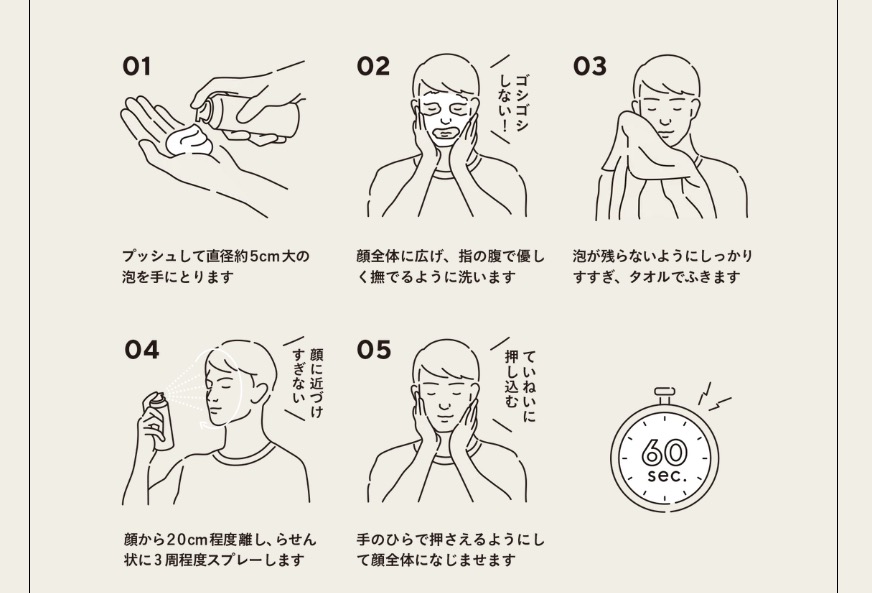 01

プッシュして直径約5cm大の泡を手にとります

02

ゴシゴシしない!

顔全体に広げ、指の腹で優しく撫でるように洗います

03

泡が残らないようにしっかりすすぎ、タオルでふきます

04

顔に近づけすぎない

顔から20cm程度離し、らせん状に3周程度スプレーします

05

ていねいに押し込む

手のひらで押さえるようにして顔全体になじませます

60 sec.