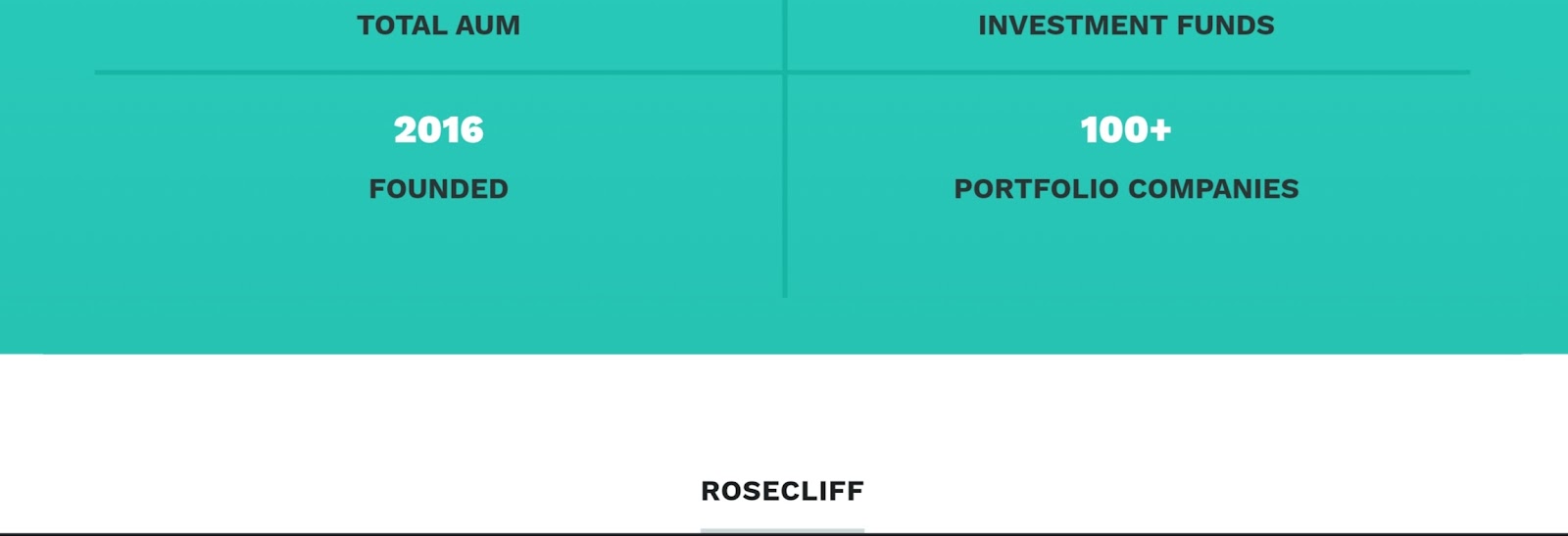 TOTAL AUM

INVESTMENT FUNDS

2016

FOUNDED

100+

PORTFOLIO COMPANIES

ROSECLIFF