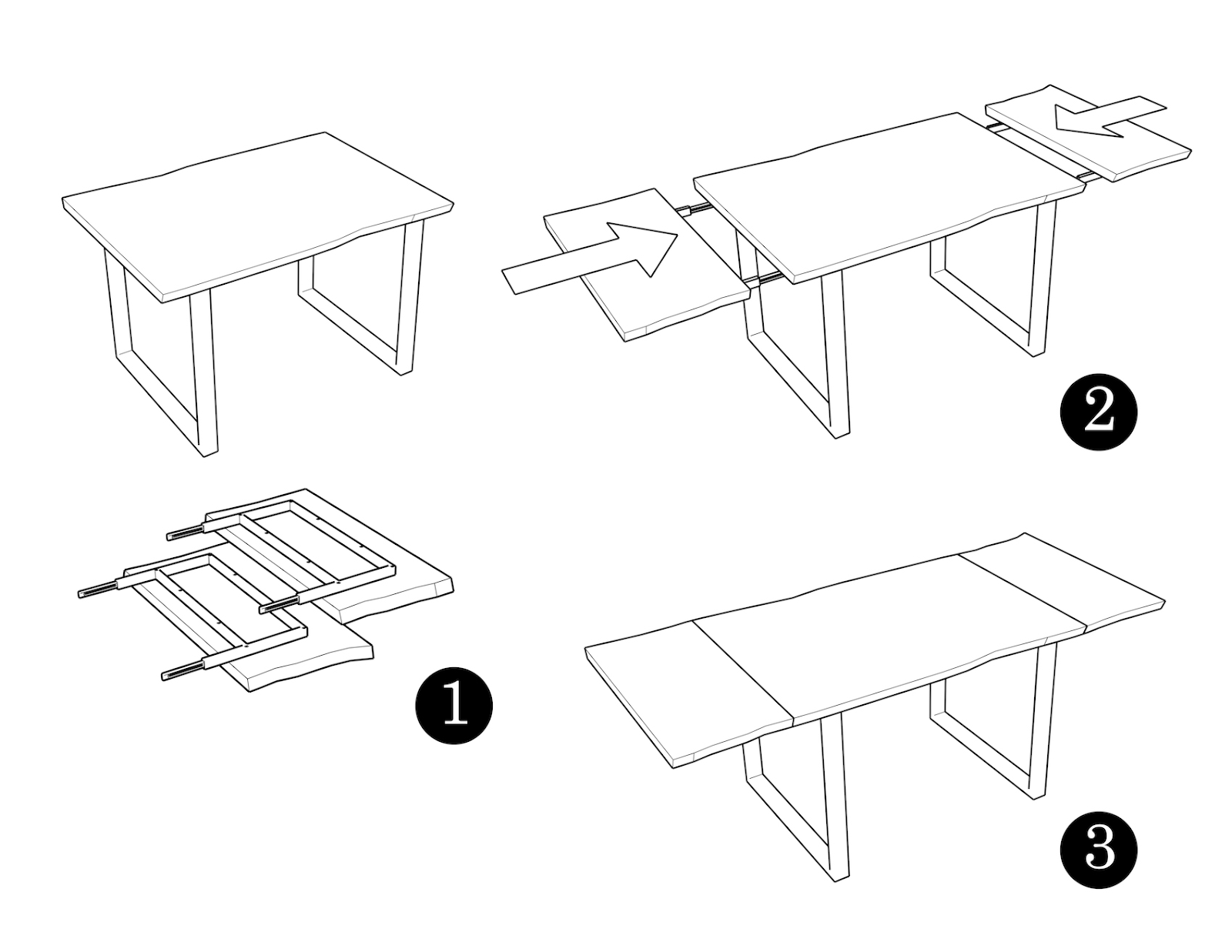 2

1

3