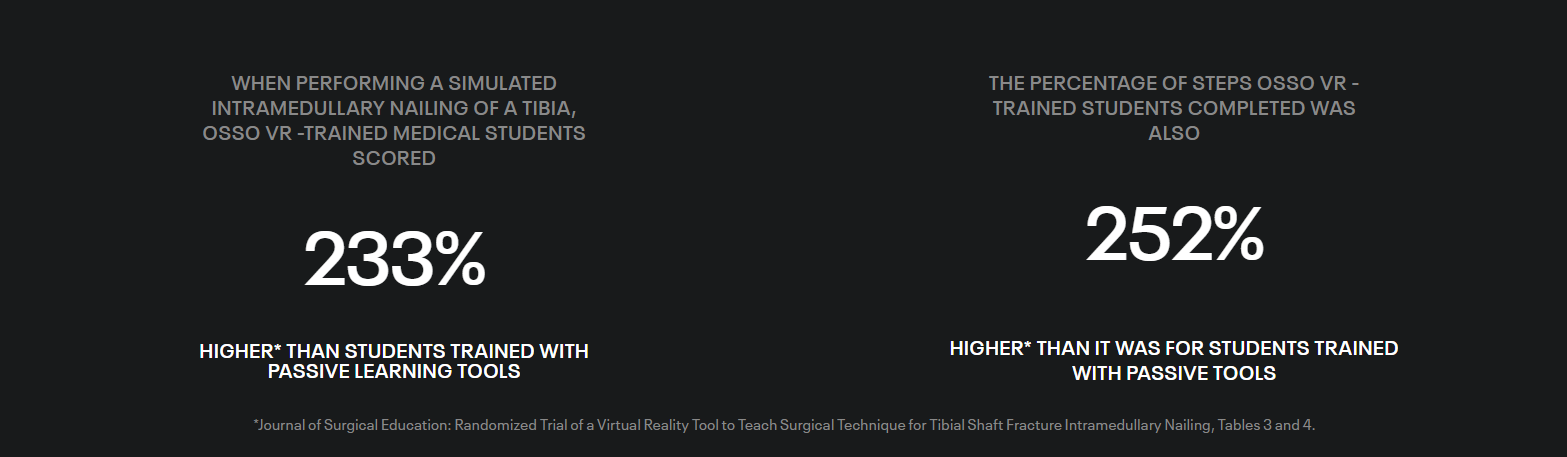 WHEN PERFORMING A SIMULATED INTRAMEDULLARY NAILING OF A TIBIA, OSSO VR -TRAINED MEDICAL STUDENTS SCORED

233%

HIGHER* THAN STUDENTS TRAINED WITH PASSIVE LEARNING TOOLS

THE PERCENTAGE OF STEPS OSSO VR - TRAINED STUDENTS COMPLETED WAS ALSO

252%

HIGHER* THAN IT WAS FOR STUDENTS TRAINED WITH PASSIVE TOOLS

*Journal of Surgical Education: Randomized Trial of a Virtual Reality Tool to Teach Surgical Technique for Tibial Shaft Fracture Intramedullary Nailing, Tables 3 and 4.