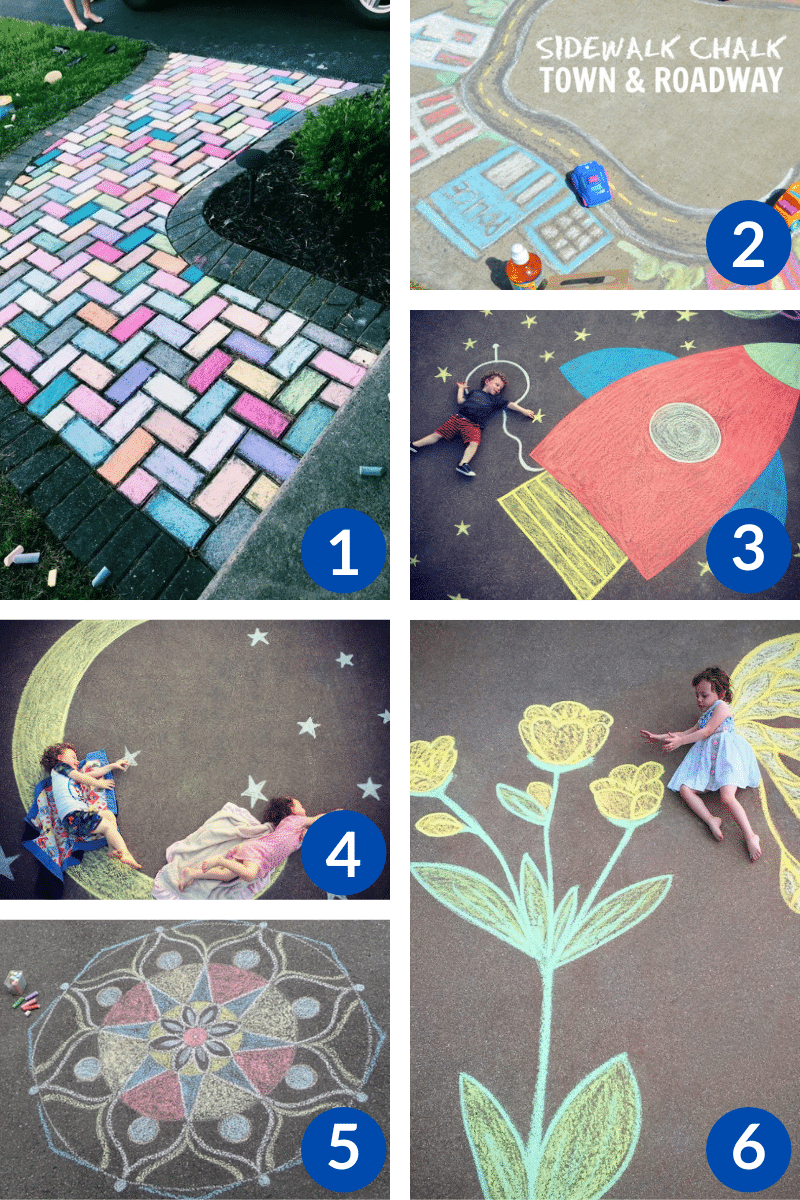 1

SIDEWALK CHALK
TOWN & ROADWAY

2

3

4

5

6