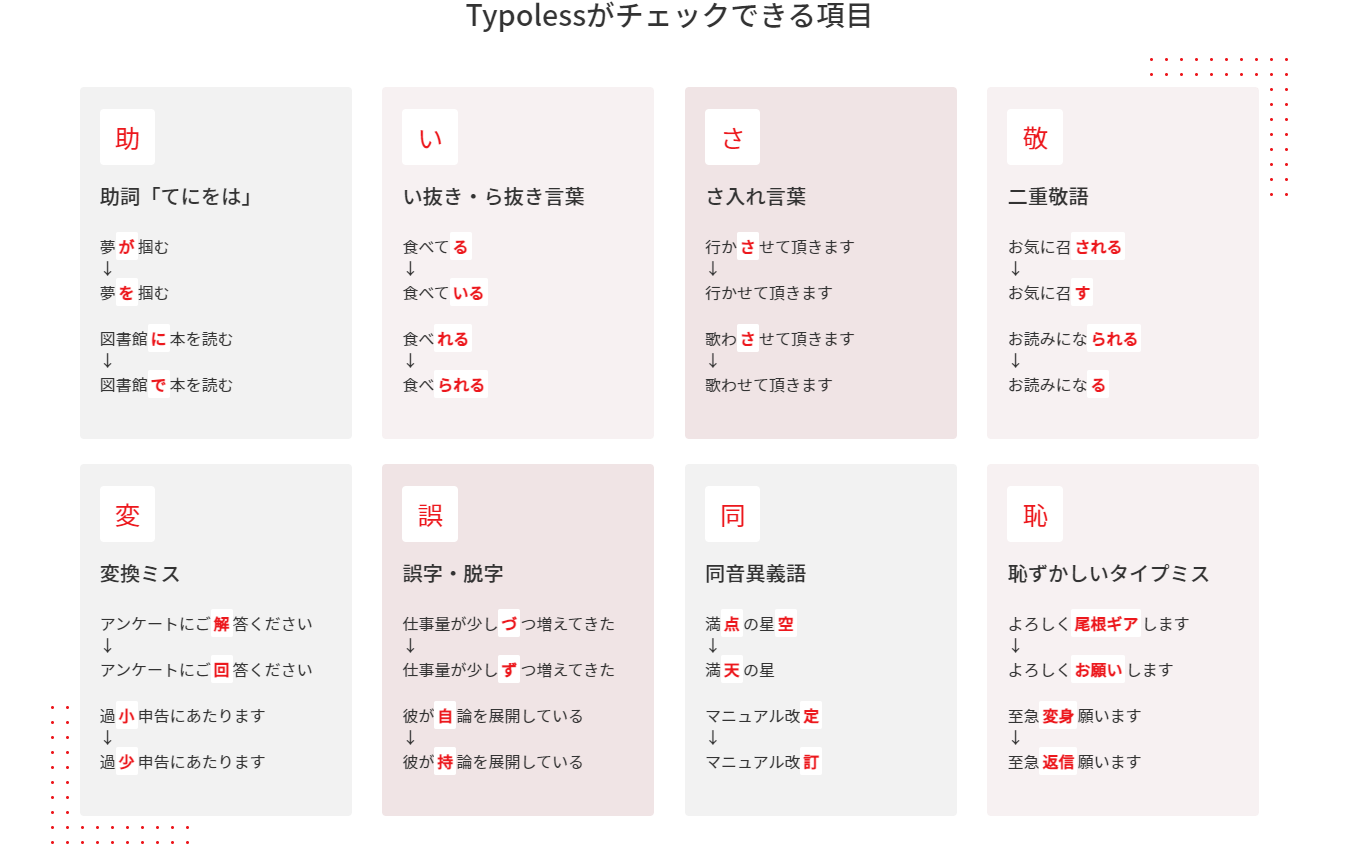 Typolessがチェックできる項目

助

助詞「てにをは」

夢が掴む
↓
夢を掴む

図書館に本を読む
↓
図書館で本を読む

い

い抜き・ら抜き言葉

食べてる
↓
食べている

食べれる
↓
食べられる

さ

さ入れ言葉

行かさせて頂きます
↓
行かせて頂きます

歌わさせて頂きます
↓
歌わせて頂きます

敬

二重敬語

お気に召される
↓
お気に召す

お読みになられる
↓
お読みになる

変

変換ミス

アンケートにご解答ください
↓
アンケートにご回答ください

過小申告にあたります
↓
過少申告にあたります

誤

誤字・脱字

仕事量が少しづつ増えてきた
↓
仕事量が少しずつ増えてきた

彼が自論を展開している
↓
彼が持論を展開している

同

同音異義語

満点の星空
↓
満天の星

マニュアル改定
↓
マニュアル改訂

恥

恥ずかしいタイプミス

よろしく尾根ギアします
↓
よろしくお願いします

至急変身願います
↓
至急返信願います