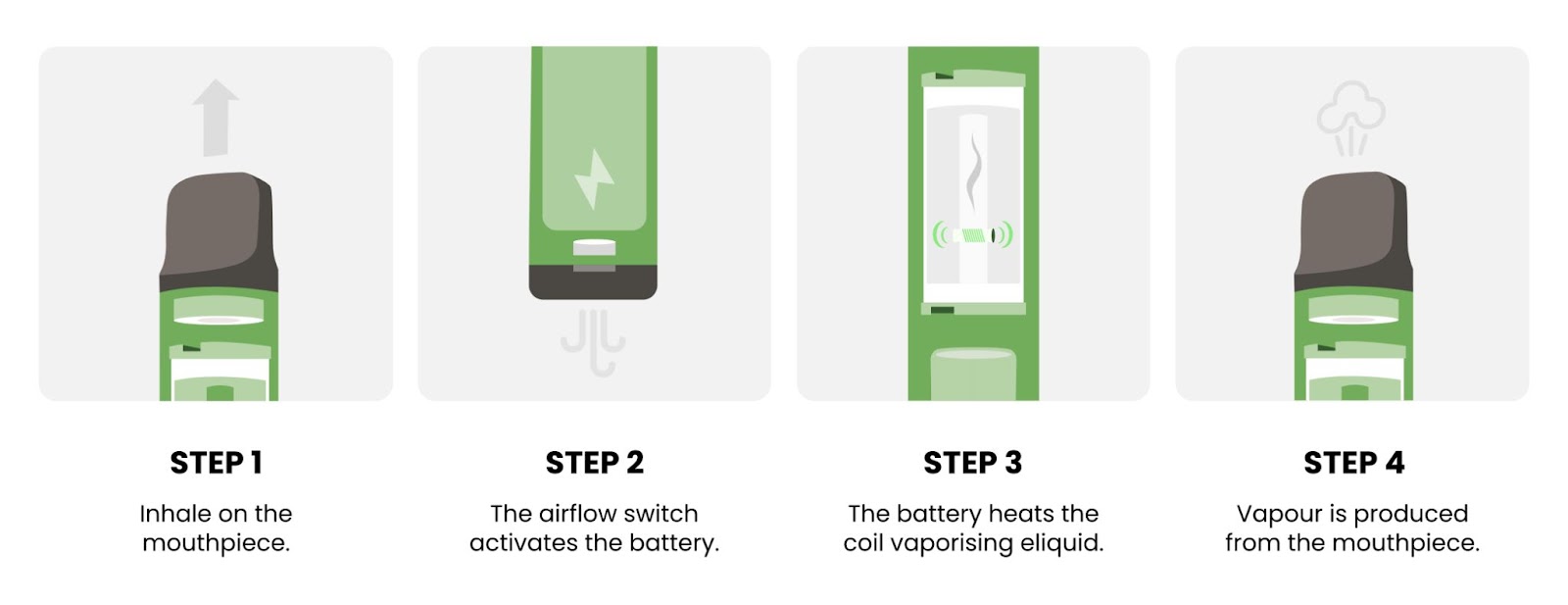 STEP 1

Inhale on the mouthpiece.

STEP 2

The airflow switch activates the battery.

STEP 3

The battery heats the coil vaporising eliquid.

STEP 4

Vapour is produced from the mouthpiece.