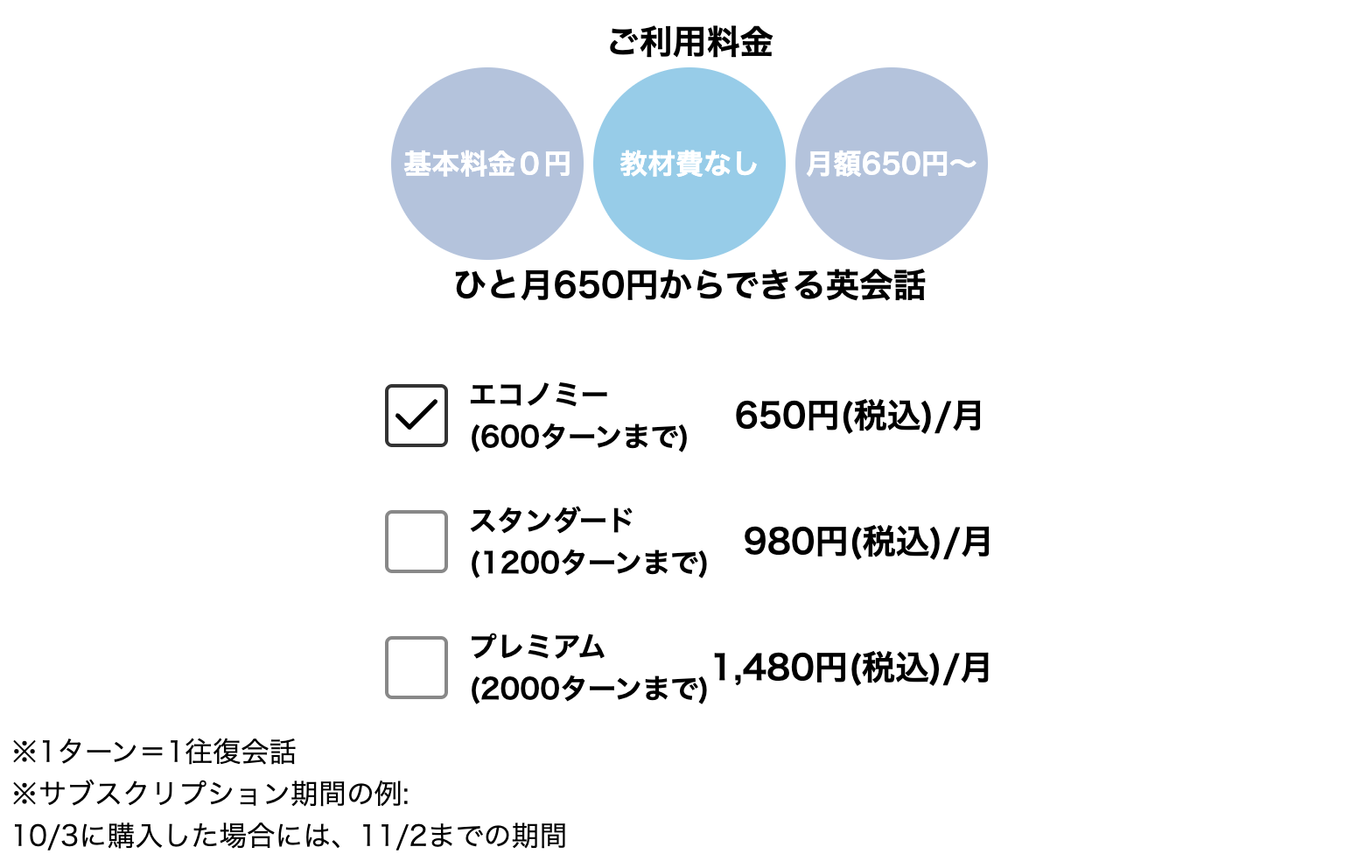 ご利用料金

基本料金０円

教材費なし

月額650円〜

ひと月650円からできる英会話

☑ エコノミー
(600ターンまで)
650円(税込)/月

☐ スタンダード
(1200ターンまで)
980円(税込)/月

☐ プレミアム
(2000ターンまで)
1,480円(税込)/月

※1ターン＝1往復会話
※サブスクリプション期間の例:
10/3に購入した場合には、11/2までの期間