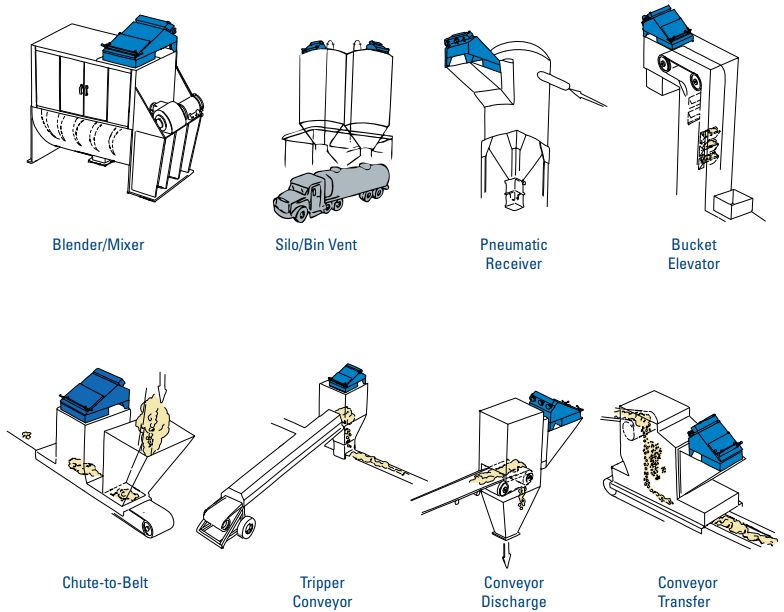 Blender/Mixer

Silo/Bin Vent

Pneumatic Receiver

Bucket Elevator

Chute-to-Belt

Tripper Conveyor

Conveyor Discharge

Conveyor Transfer