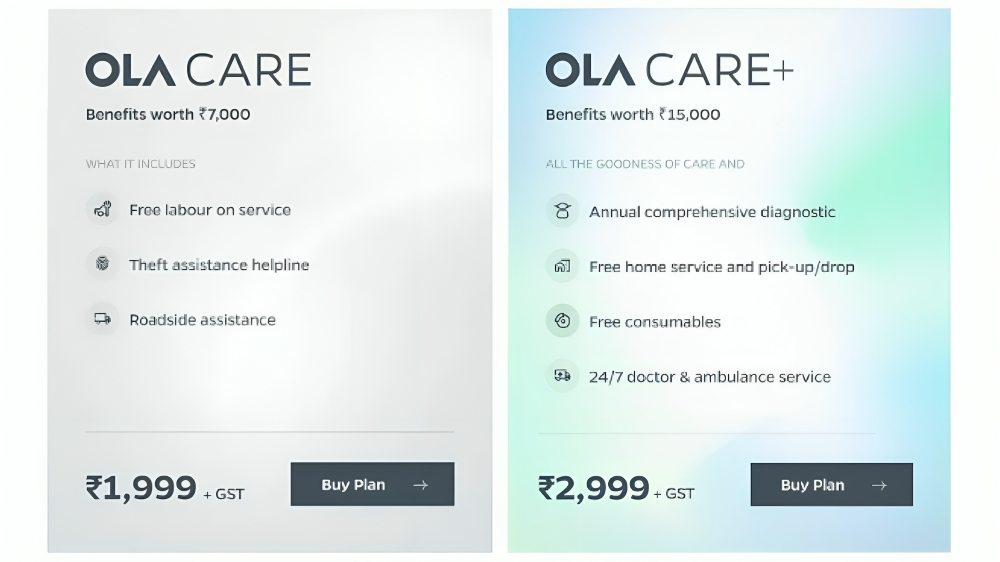 OLA CARE

Benefits worth ₹7,000

WHAT IT INCLUDES

Free labour on service

Theft assistance helpline

Roadside assistance

₹1,999 + GST

Buy Plan →

OLA CARE+

Benefits worth ₹15,000

ALL THE GOODNESS OF CARE AND

Annual comprehensive diagnostic

Free home service and pick-up/drop

Free consumables

24/7 doctor & ambulance service

₹2,999 + GST

Buy Plan →