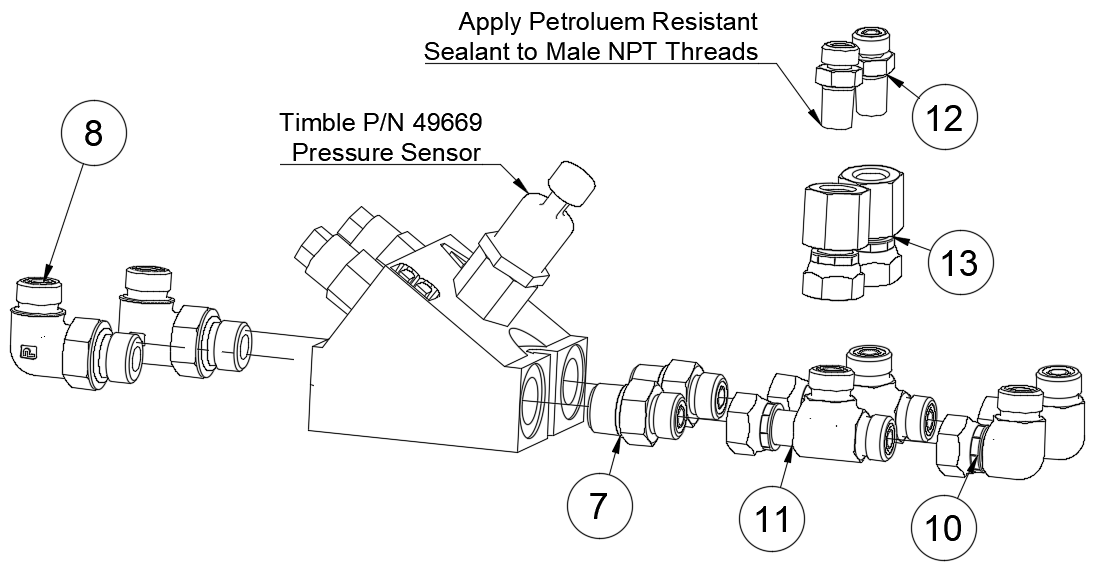 Apply Petroluem Resistant
Sealant to Male NPT Threads

12

8

Timble P/N 49669
Pressure Sensor

13

7

11

10