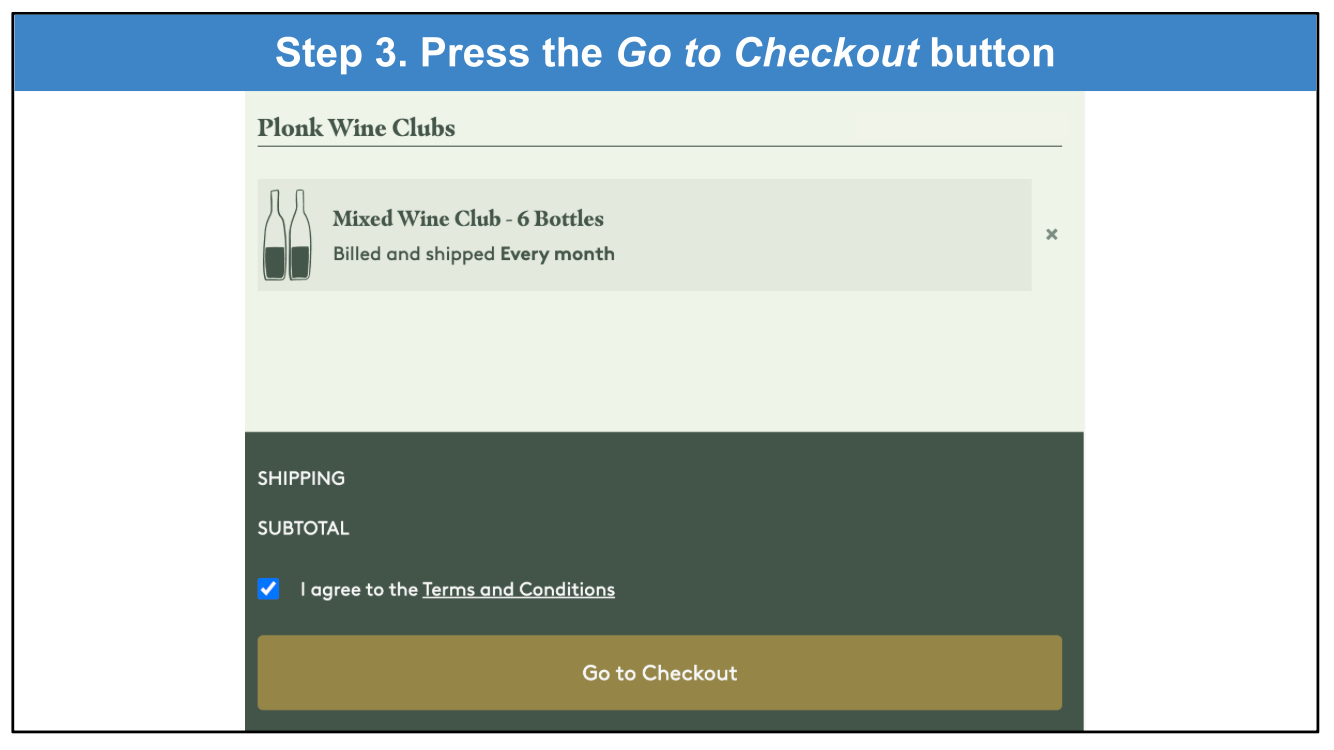 Step 3. Press the Go to Checkout button

Plonk Wine Clubs

Mixed Wine Club - 6 Bottles
Billed and shipped Every month

×

SHIPPING

SUBTOTAL

I agree to the Terms and Conditions

Go to Checkout