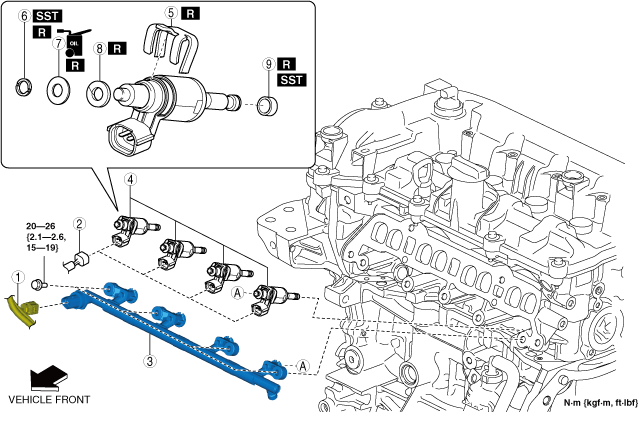 6 SST
R
7 OIL
R
8 R
5 R
9 R
SST

4
2
20—26 {2.1—2.6, 15—19}
1
A
3
A

VEHICLE FRONT

N·m {kgf·m, ft·lbf}