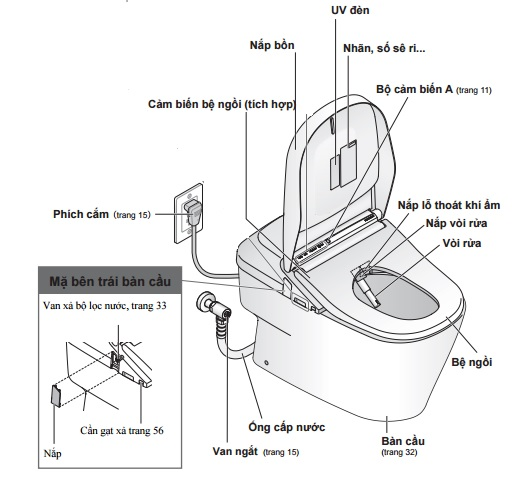 UV đèn

Nắp bồn

Nhãn, số sê ri...

Bộ cảm biến A (trang 11)

Cảm biến bệ ngồi (tích hợp)

Phích cắm (trang 15)

Nắp lỗ thoát khí ẩm

Nắp vòi rửa

Vòi rửa

Mặ bên trái bàn cầu

Van xả bộ lọc nước, trang 33

Cần gạt xả trang 56

Nắp

Bệ ngồi

Ống cấp nước

Van ngắt (trang 15)

Bàn cầu (trang 32)