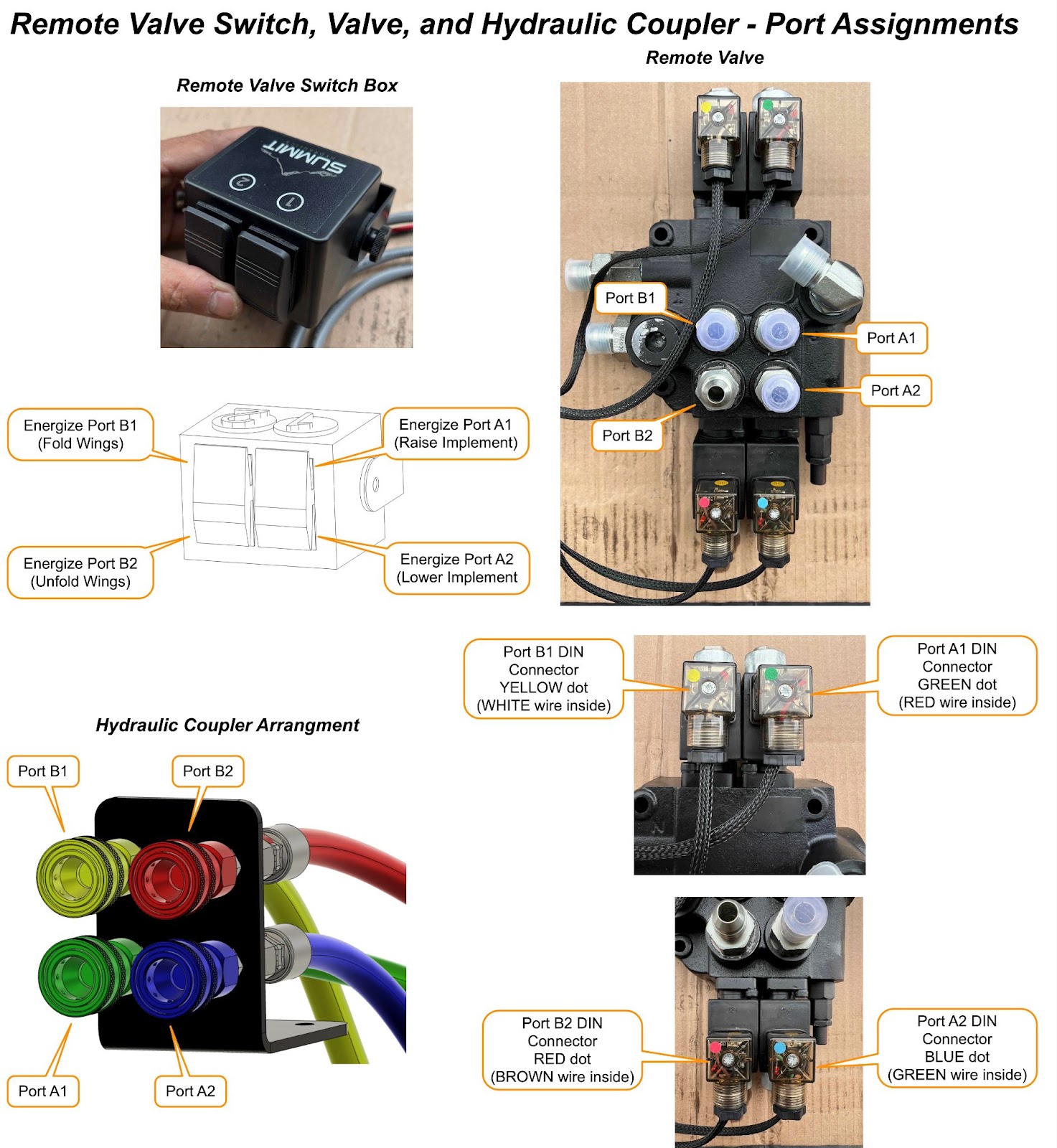 Remote Valve Switch, Valve, and Hydraulic Coupler - Port Assignments

Remote Valve Switch Box

SUMMIT

2

1

Energize Port B1 (Fold Wings)

Energize Port A1 (Raise Implement)

Energize Port B2 (Unfold Wings)

Energize Port A2 (Lower Implement

Remote Valve

Port B1

Port A1

Port A2

Port B2

Port B1 DIN Connector YELLOW dot (WHITE wire inside)

Port A1 DIN Connector GREEN dot (RED wire inside)

Hydraulic Coupler Arrangment

Port B1

Port B2

Port A1

Port A2

Port B2 DIN Connector RED dot (BROWN wire inside)

Port A2 DIN Connector BLUE dot (GREEN wire inside)