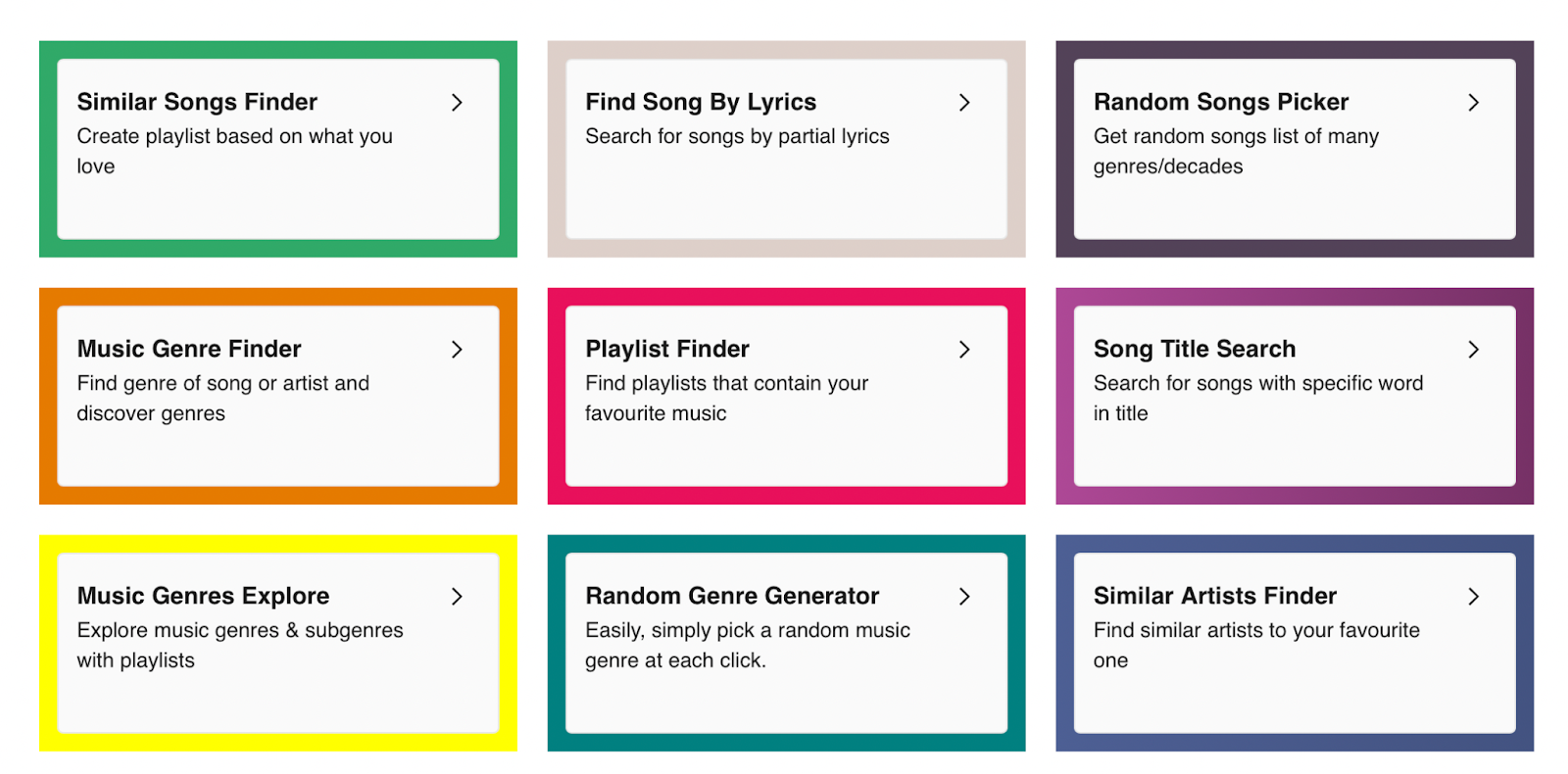 Similar Songs Finder
Create playlist based on what you love

Find Song By Lyrics
Search for songs by partial lyrics

Random Songs Picker
Get random songs list of many genres/decades

Music Genre Finder
Find genre of song or artist and discover genres

Playlist Finder
Find playlists that contain your favourite music

Song Title Search
Search for songs with specific word in title

Music Genres Explore
Explore music genres & subgenres with playlists

Random Genre Generator
Easily, simply pick a random music genre at each click.

Similar Artists Finder
Find similar artists to your favourite one