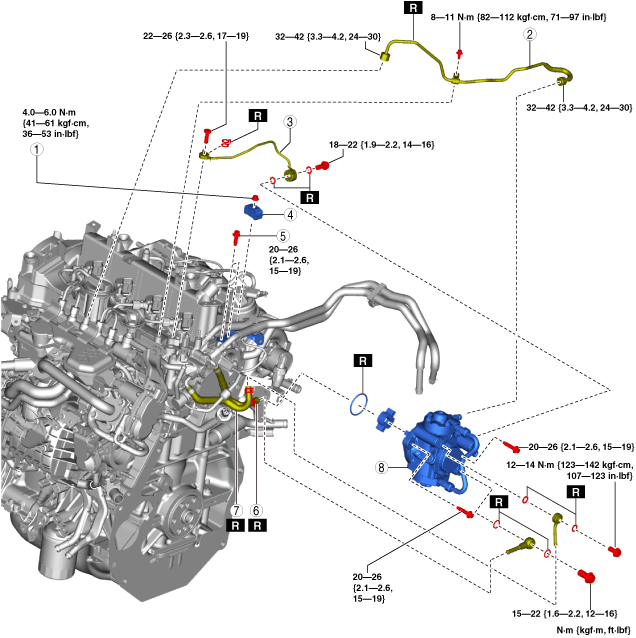 R
8—11 N·m {82—112 kgf·cm, 71—97 in·lbf}

22—26 {2.3—2.6, 17—19}

32—42 {3.3—4.2, 24—30}

2

32—42 {3.3—4.2, 24—30}

4.0—6.0 N·m {41—61 kgf·cm, 36—53 in·lbf}

R

3

18—22 {1.9—2.2, 14—16}

1

R

4

5

20—26 {2.1—2.6, 15—19}

R

20—26 {2.1—2.6, 15—19}

12—14 N·m {123—142 kgf·cm, 107—123 in·lbf}

8

R

R

7

6

R

R

20—26 {2.1—2.6, 15—19}

15—22 {1.6—2.2, 12—16}

N·m {kgf·m, ft·lbf}