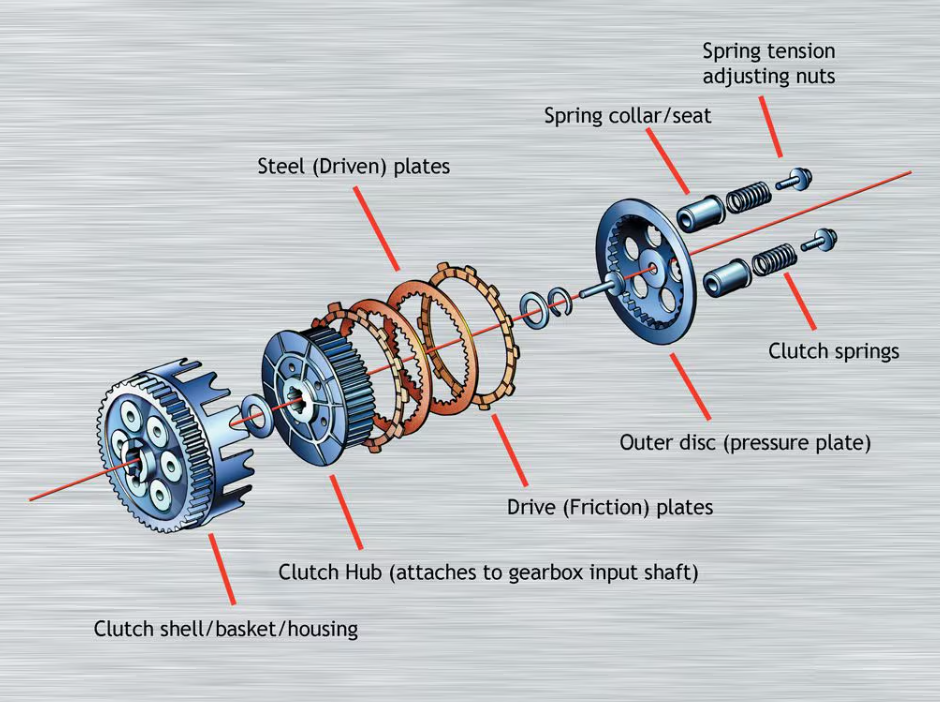 Spring tension adjusting nuts

Spring collar/seat

Steel (Driven) plates

Clutch springs

Outer disc (pressure plate)

Drive (Friction) plates

Clutch Hub (attaches to gearbox input shaft)

Clutch shell/basket/housing