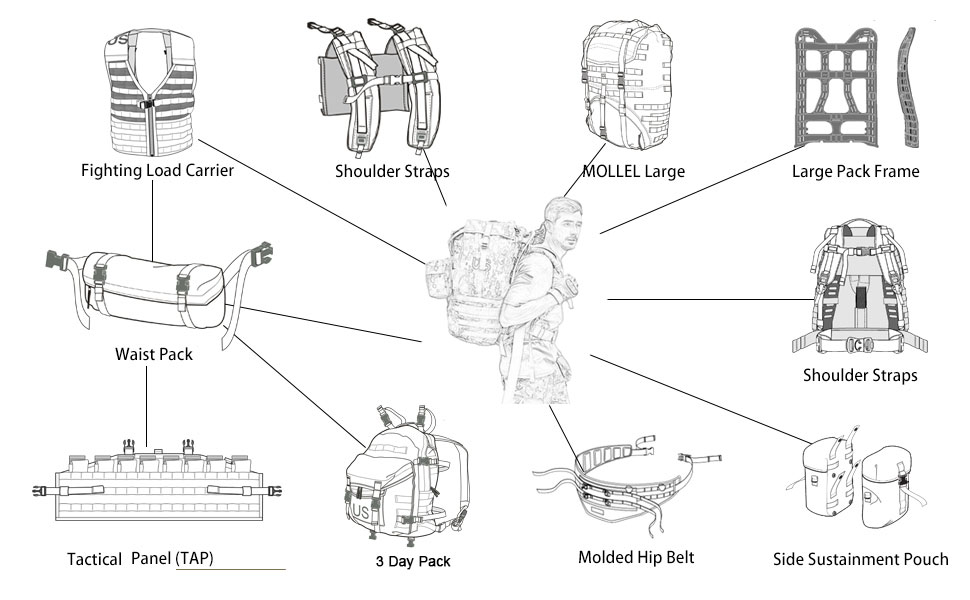 US
Fighting Load Carrier

Shoulder Straps

MOLLEL Large

Large Pack Frame

Waist Pack

Shoulder Straps

US

Tactical Panel (TAP)

3 Day Pack

Molded Hip Belt

Side Sustainment Pouch