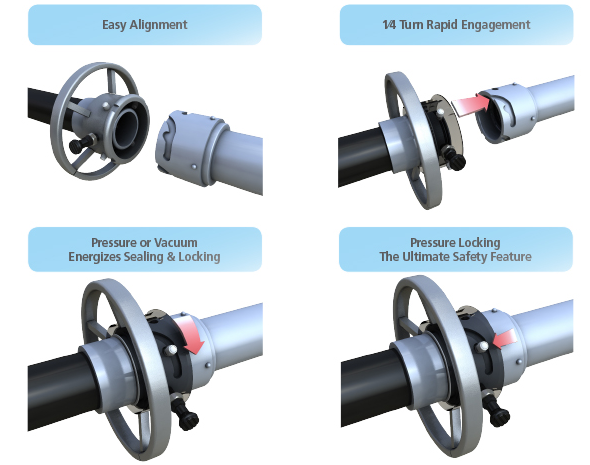 Easy Alignment

1⁄4 Turn Rapid Engagement

Pressure or Vacuum
Energizes Sealing & Locking

Pressure Locking
The Ultimate Safety Feature