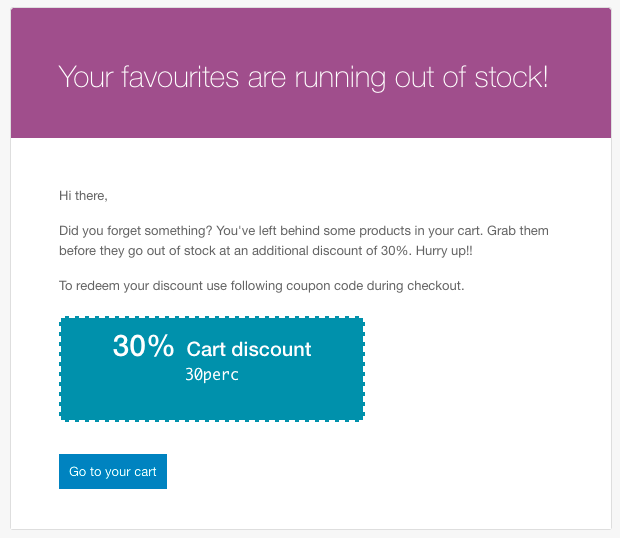 Your favourites are running out of stock!

Hi there,

Did you forget something? You've left behind some products in your cart. Grab them before they go out of stock at an additional discount of 30%. Hurry up!!

To redeem your discount use following coupon code during checkout.

30% Cart discount
30perc

Go to your cart