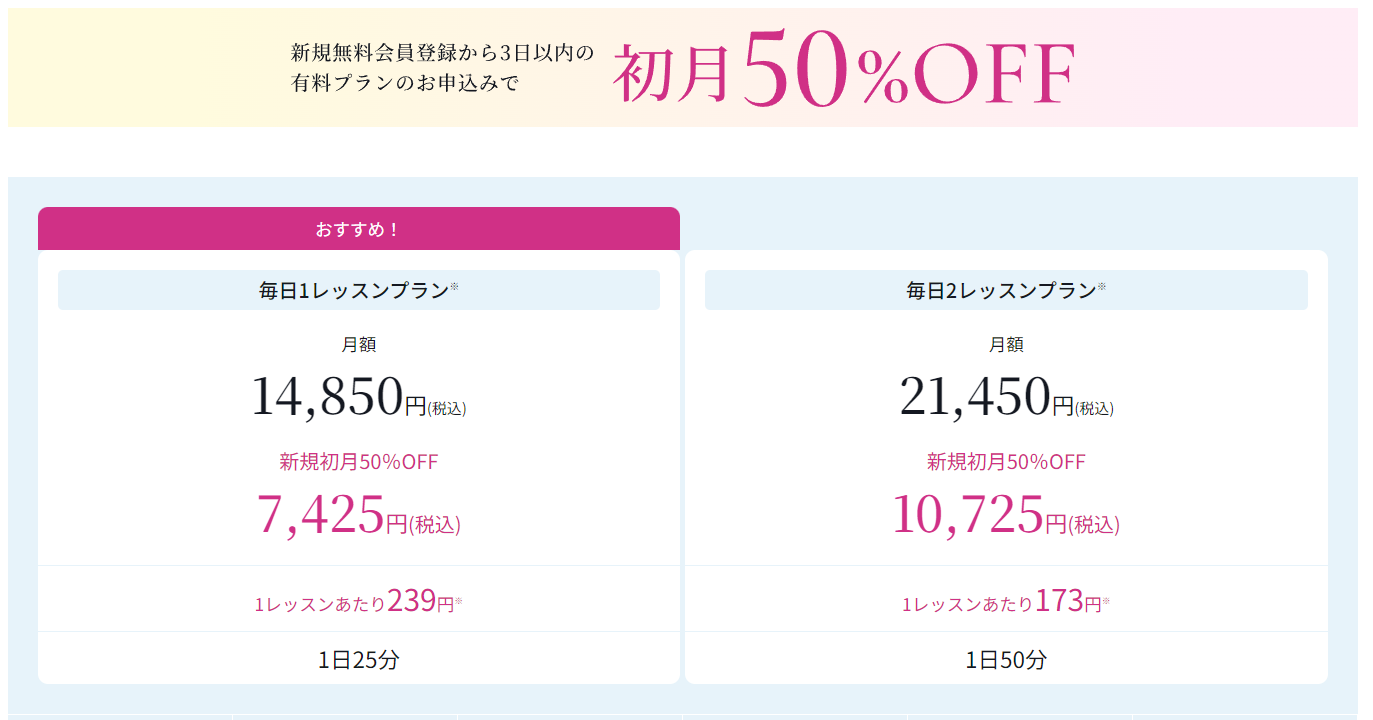 新規無料会員登録から3日以内の有料プランのお申込みで 初月50%OFF

おすすめ！

毎日1レッスンプラン※

月額

14,850円(税込)

新規初月50%OFF

7,425円(税込)

1レッスンあたり239円※

1日25分

毎日2レッスンプラン※

月額

21,450円(税込)

新規初月50%OFF

10,725円(税込)

1レッスンあたり173円※

1日50分