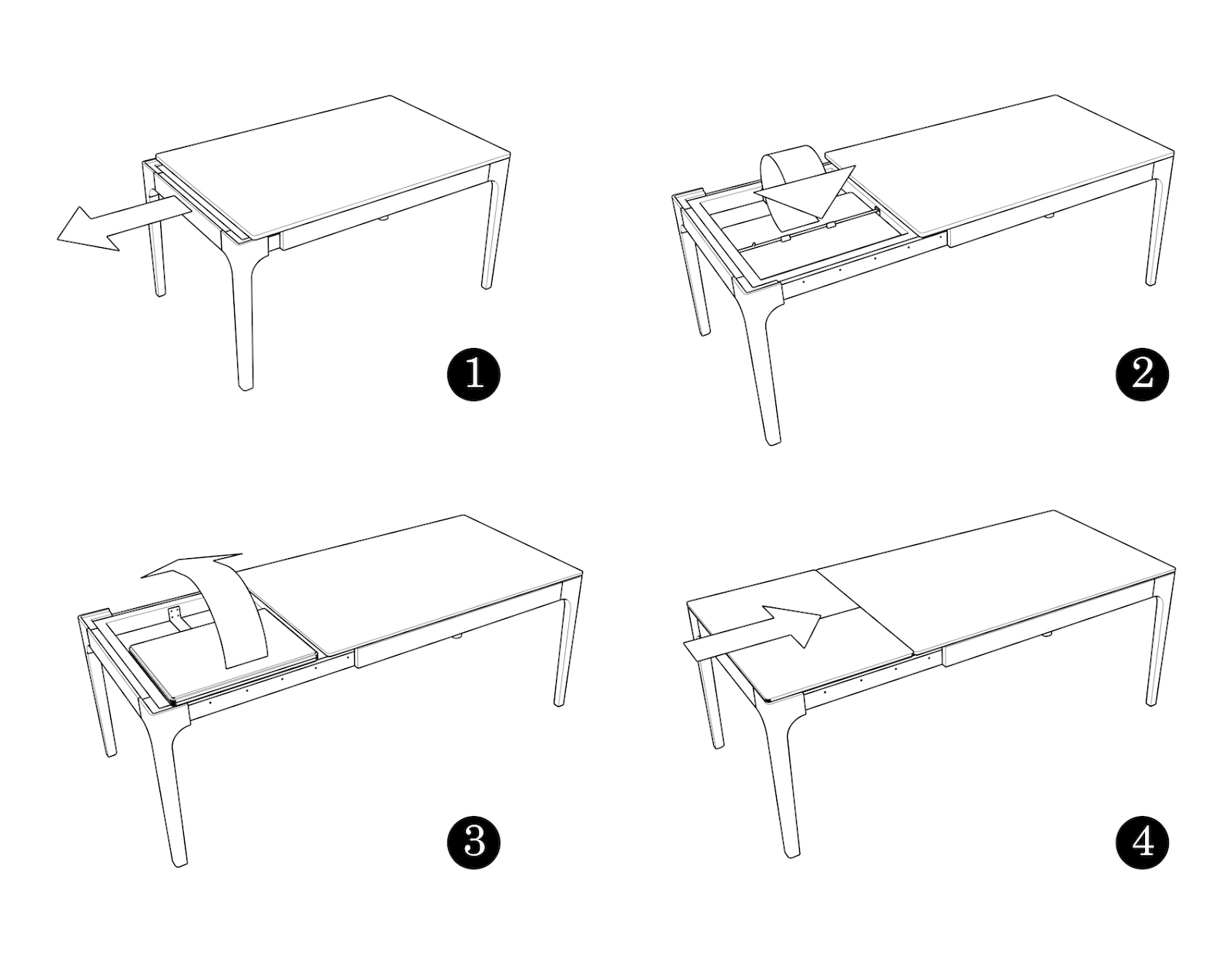 1

2

3

4