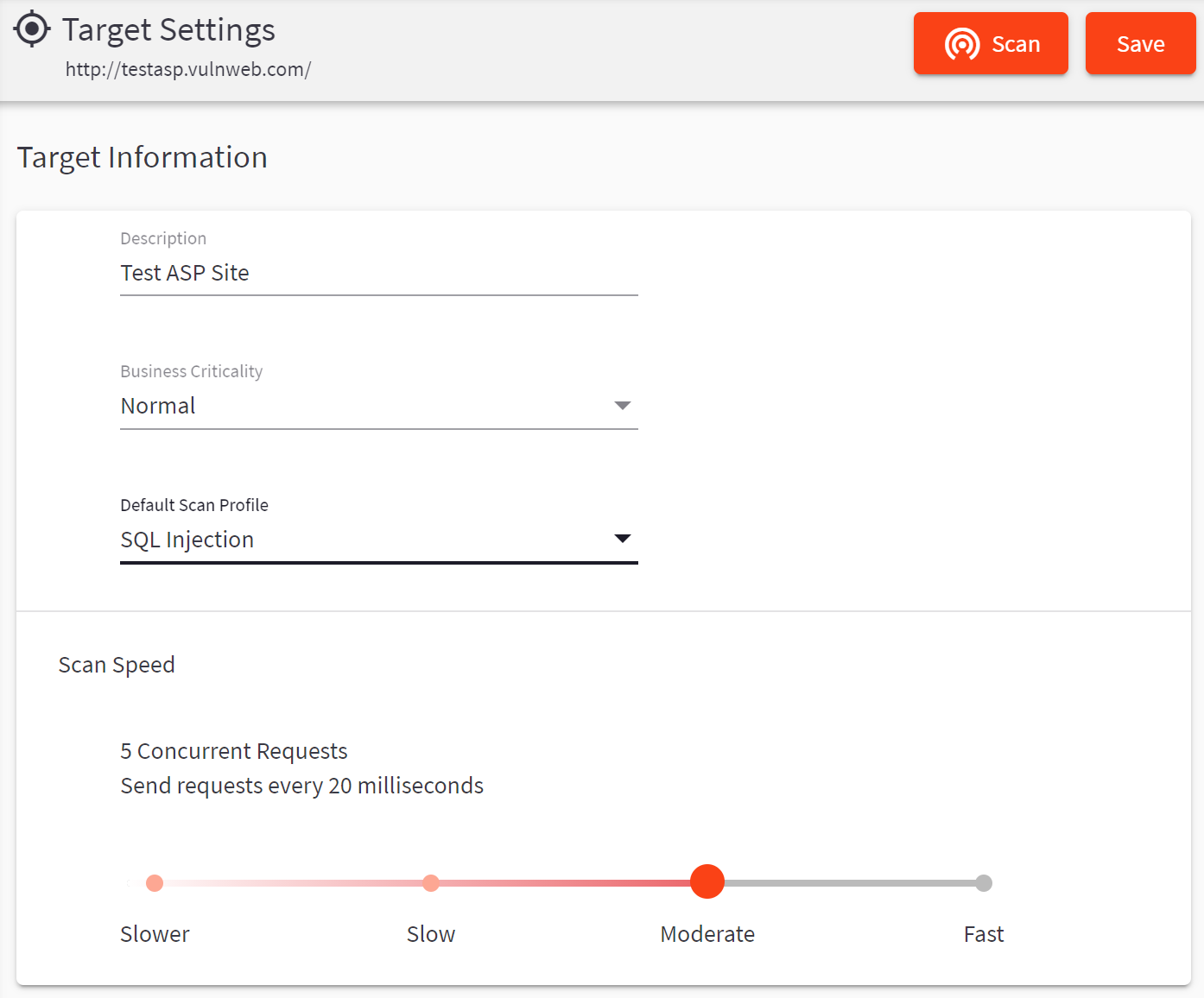 Target Settings
http://testasp.vulnweb.com/

Scan
Save

Target Information

Description
Test ASP Site

Business Criticality
Normal

Default Scan Profile
SQL Injection

Scan Speed

5 Concurrent Requests
Send requests every 20 milliseconds

Slower
Slow
Moderate
Fast