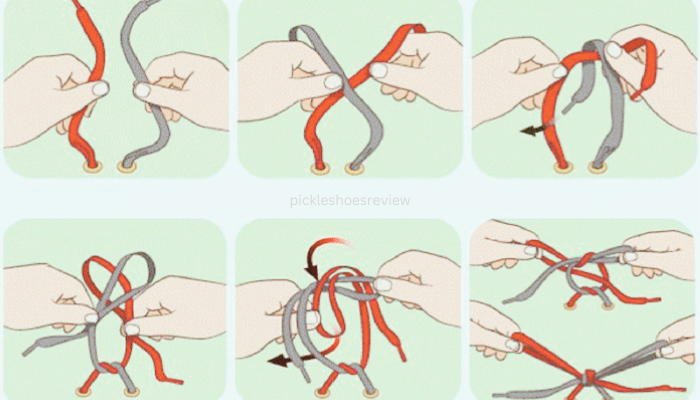 pickleshoesreview