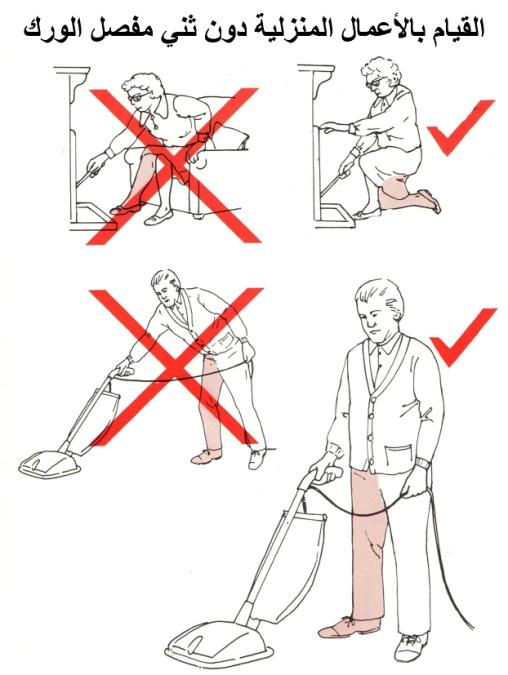 القيام بالأعمال المنزلية دون ثني مفصل الورك