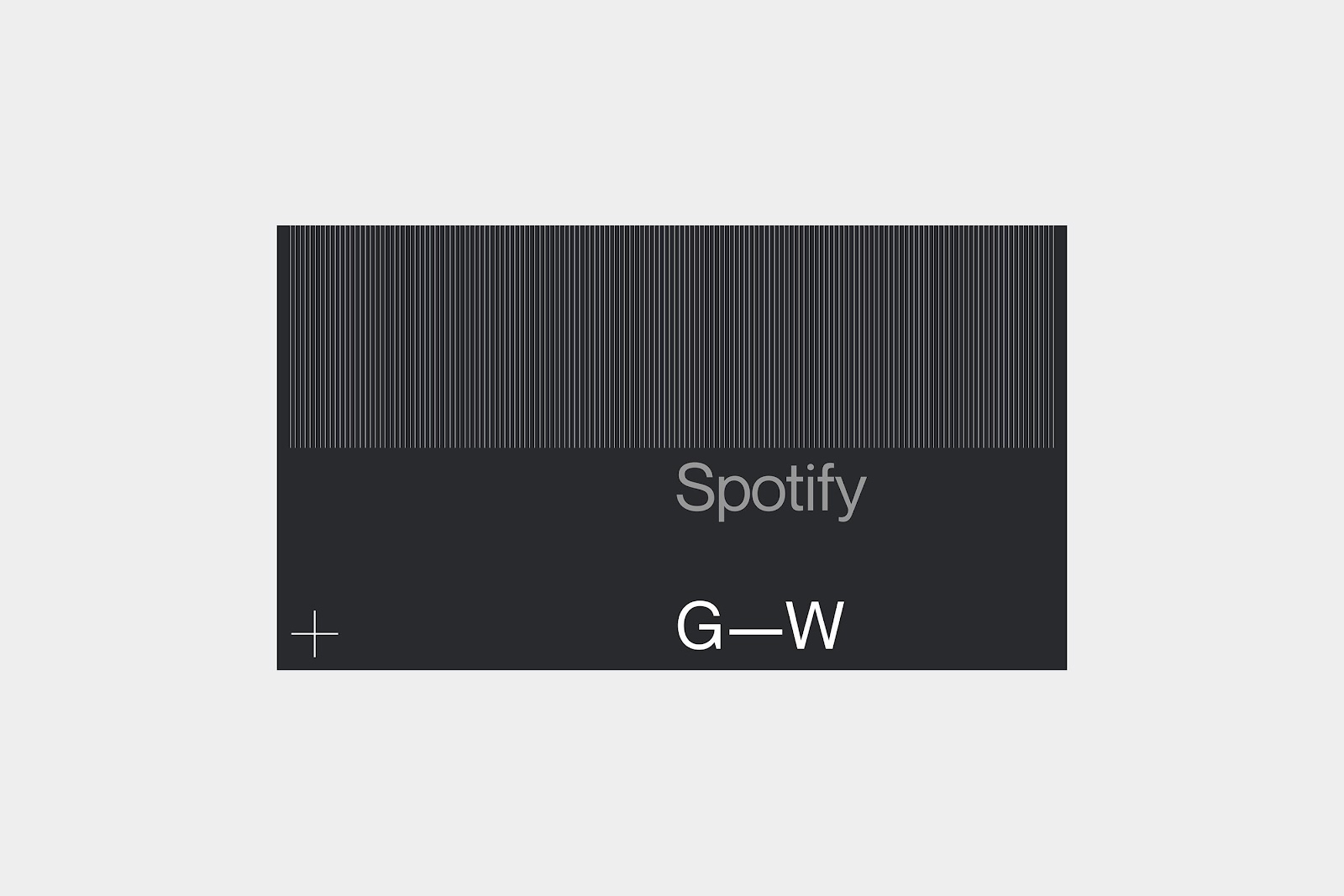 Spotify

G—W