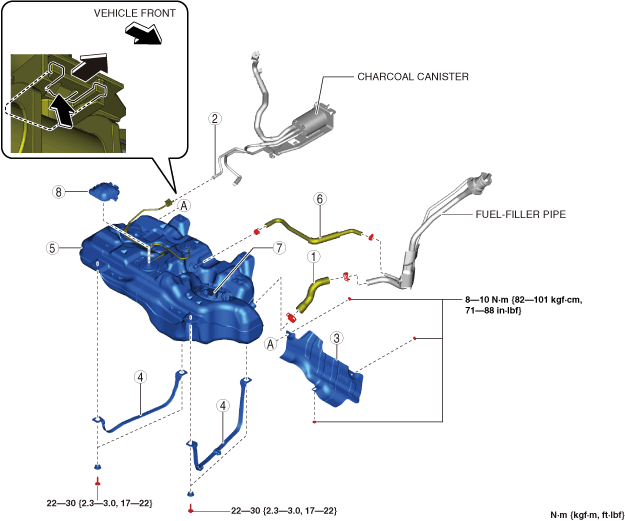 VEHICLE FRONT

CHARCOAL CANISTER

2

8

A

6

FUEL-FILLER PIPE

5

7

1

8—10 N·m {82—101 kgf·cm, 71—88 in·lbf}

A

3

4

4

22—30 {2.3—3.0, 17—22}

22—30 {2.3—3.0, 17—22}

N·m {kgf·m, ft·lbf}