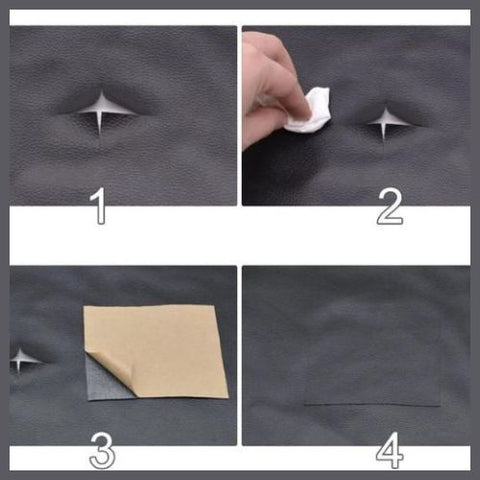 1

2

3

4