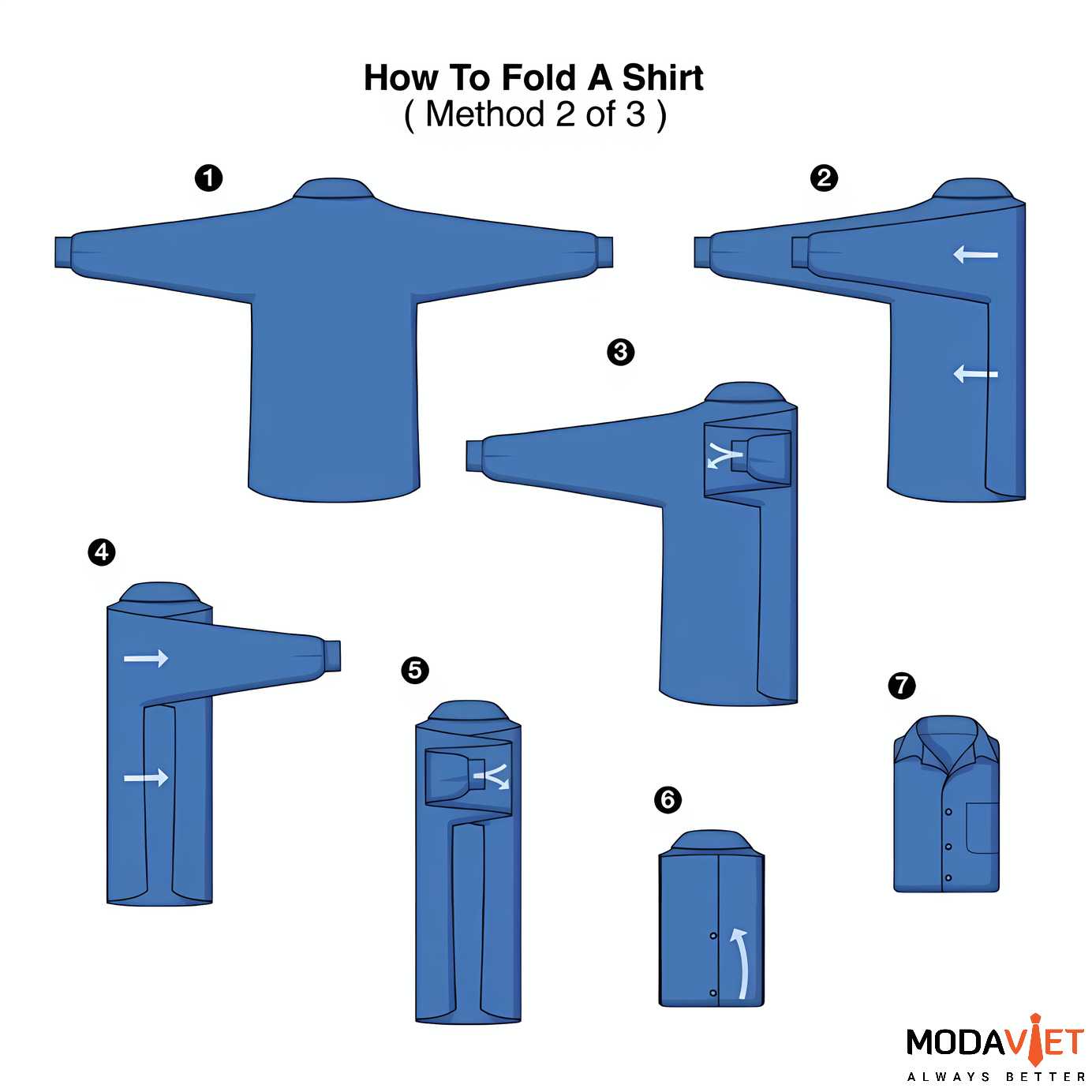 How To Fold A Shirt
( Method 2 of 3 )

1

2

3

4

5

6

7

MODAVIET
ALWAYS BETTER