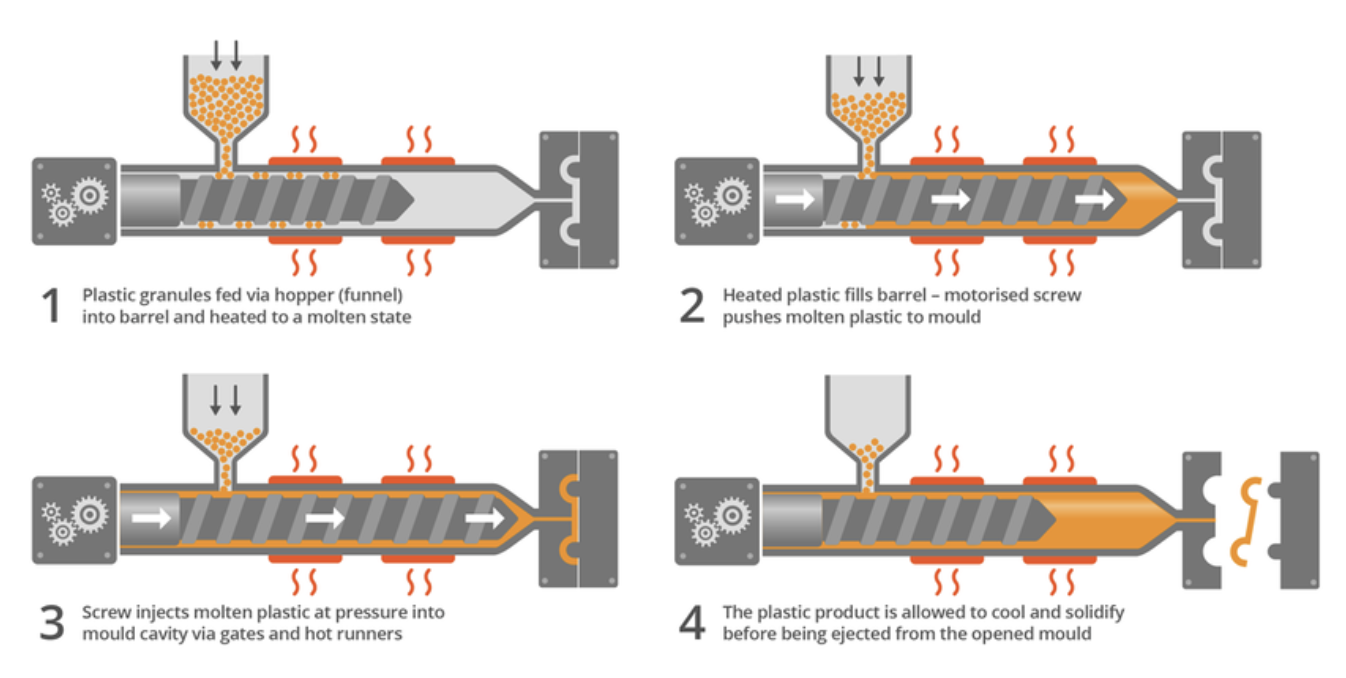 1 Plastic granules fed via hopper (funnel) into barrel and heated to a molten state

2 Heated plastic fills barrel – motorised screw pushes molten plastic to mould

3 Screw injects molten plastic at pressure into mould cavity via gates and hot runners

4 The plastic product is allowed to cool and solidify before being ejected from the opened mould