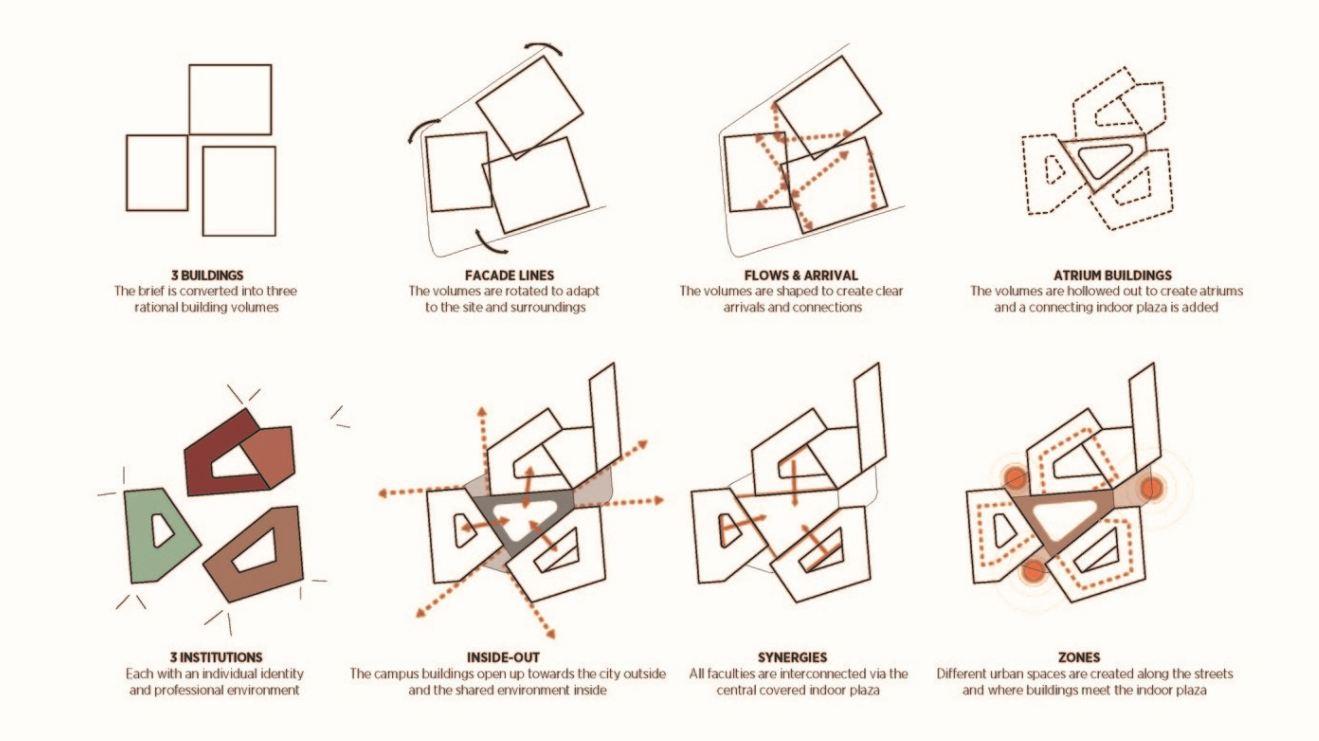 3 BUILDINGS
The brief is converted into three rational building volumes

FACADE LINES
The volumes are rotated to adapt to the site and surroundings

FLOWS & ARRIVAL
The volumes are shaped to create clear arrivals and connections

ATRIUM BUILDINGS
The volumes are hollowed out to create atriums and a connecting indoor plaza is added

3 INSTITUTIONS
Each with an individual identity and professional environment

INSIDE-OUT
The campus buildings open up towards the city outside and the shared environment inside

SYNERGIES
All faculties are interconnected via the central covered indoor plaza

ZONES
Different urban spaces are created along the streets and where buildings meet the indoor plaza