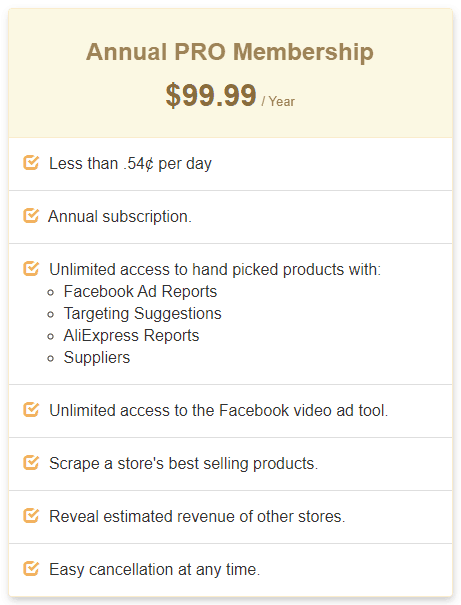 Annual PRO Membership

$99.99 / Year

Less than .54¢ per day

Annual subscription.

Unlimited access to hand picked products with:
- Facebook Ad Reports
- Targeting Suggestions
- AliExpress Reports
- Suppliers

Unlimited access to the Facebook video ad tool.

Scrape a store's best selling products.

Reveal estimated revenue of other stores.

Easy cancellation at any time.