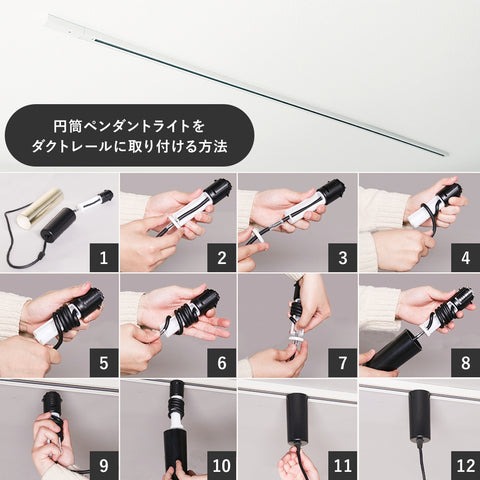 円筒ペンダントライトを
ダクトレールに取り付ける方法

1

2

3

4

5

6

7

8

9

10

11

12