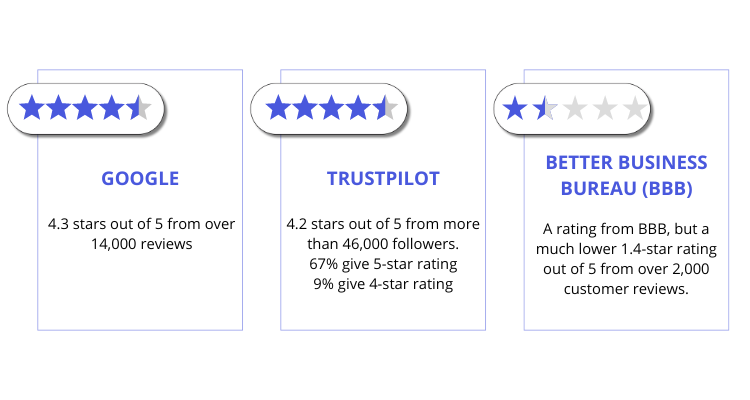 GOOGLE

4.3 stars out of 5 from over 14,000 reviews

TRUSTPILOT

4.2 stars out of 5 from more than 46,000 followers.
67% give 5-star rating
9% give 4-star rating

BETTER BUSINESS BUREAU (BBB)

A rating from BBB, but a much lower 1.4-star rating out of 5 from over 2,000 customer reviews.