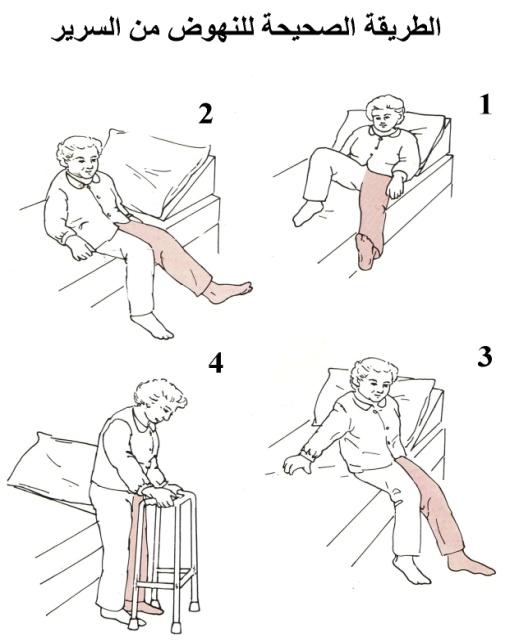 الطريقة الصحيحة للنهوض من السرير

1

2

3

4