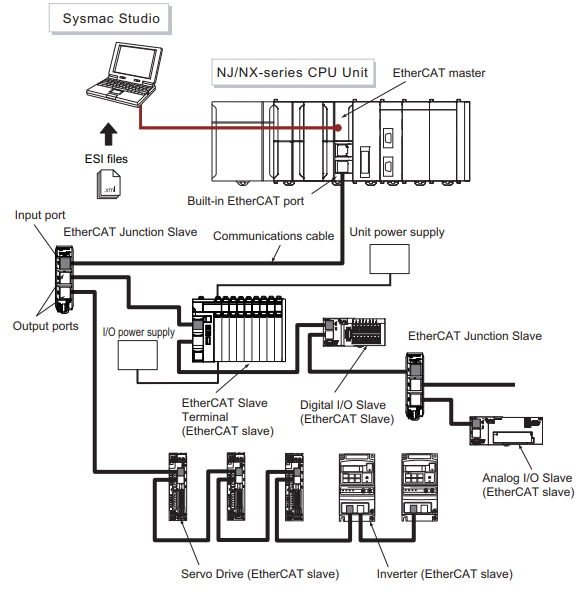 Sysmac Studio

NJ/NX-series CPU Unit

EtherCAT master

ESI files

.xml

Built-in EtherCAT port

Input port

EtherCAT Junction Slave

Communications cable

Unit power supply

Output ports

I/O power supply

EtherCAT Junction Slave

EtherCAT Slave Terminal (EtherCAT slave)

Digital I/O Slave (EtherCAT Slave)

Analog I/O Slave (EtherCAT slave)

Servo Drive (EtherCAT slave)

Inverter (EtherCAT slave)