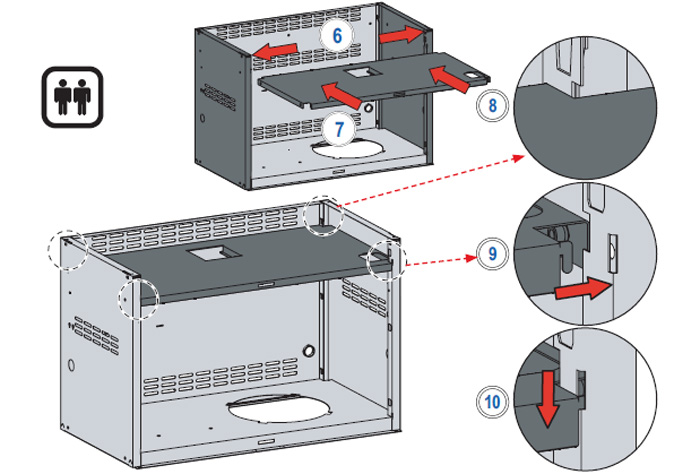 6
7
8
9
10