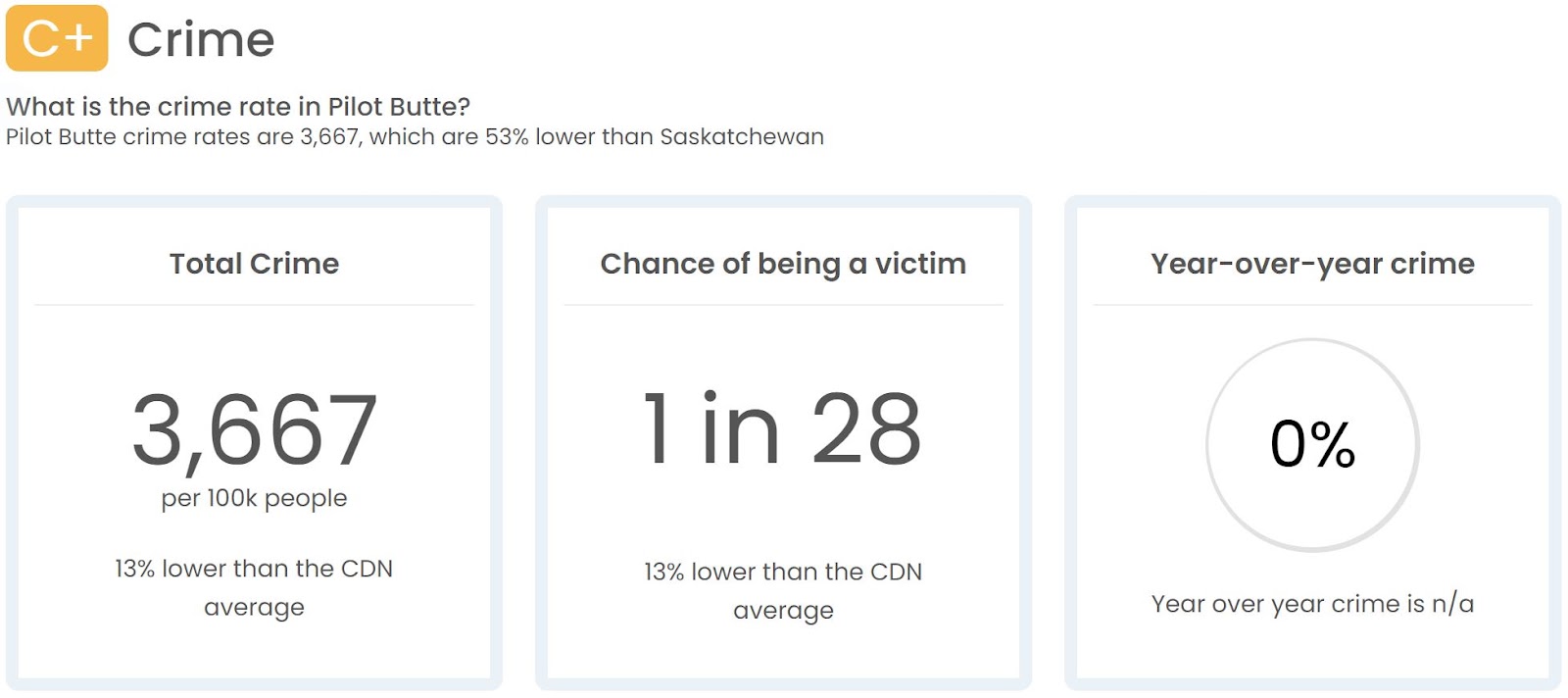 C+ Crime

What is the crime rate in Pilot Butte?
Pilot Butte crime rates are 3,667, which are 53% lower than Saskatchewan

Total Crime

3,667
per 100k people

13% lower than the CDN average

Chance of being a victim

1 in 28

13% lower than the CDN average

Year-over-year crime

0%

Year over year crime is n/a