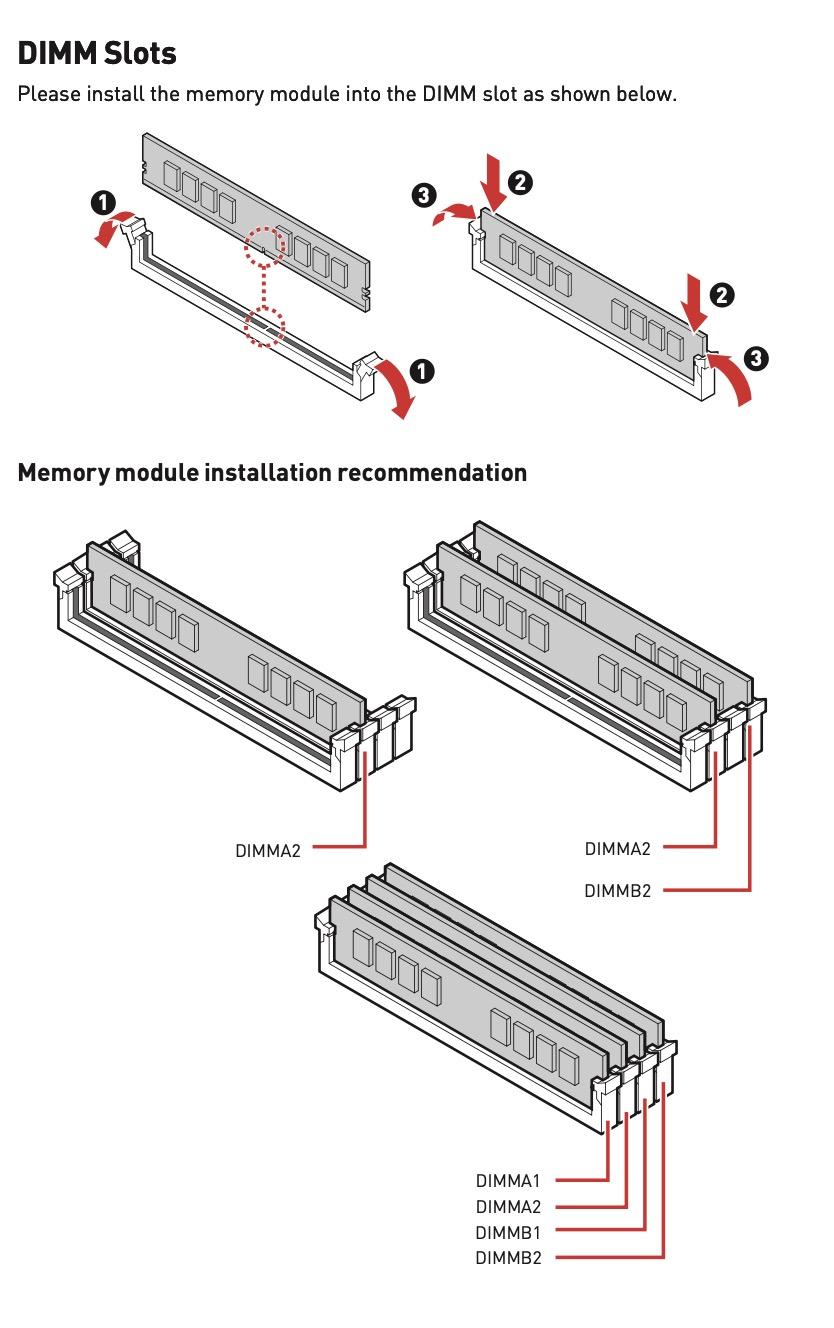 DIMM Slots

Please install the memory module into the DIMM slot as shown below.

1
1
3
2
2
3

Memory module installation recommendation

DIMMA2

DIMMA2
DIMMB2

DIMMA1
DIMMA2
DIMMB1
DIMMB2