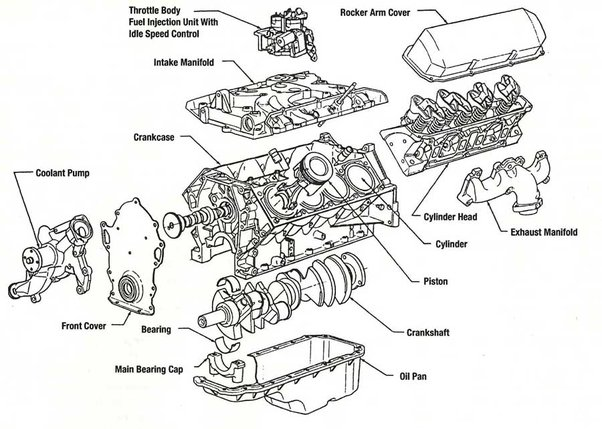 Throttle Body
Fuel Injection Unit With
Idle Speed Control

Rocker Arm Cover

Intake Manifold

Crankcase

Coolant Pump

Cylinder Head

Exhaust Manifold

Cylinder

Piston

Front Cover

Bearing

Crankshaft

Main Bearing Cap

Oil Pan