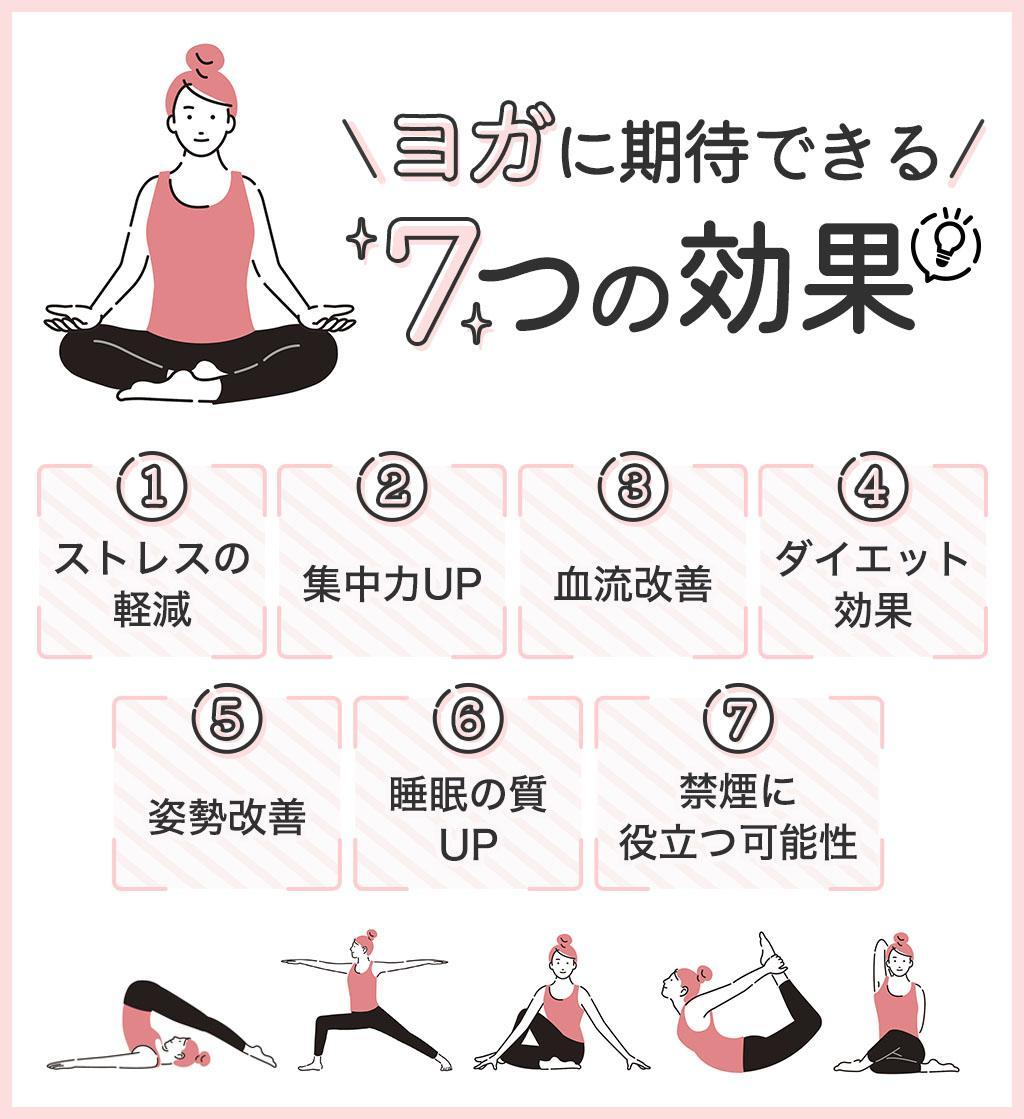 \ヨガに期待できる/
7つの効果

①
ストレスの軽減

②
集中力UP

③
血流改善

④
ダイエット効果

⑤
姿勢改善

⑥
睡眠の質UP

⑦
禁煙に役立つ可能性