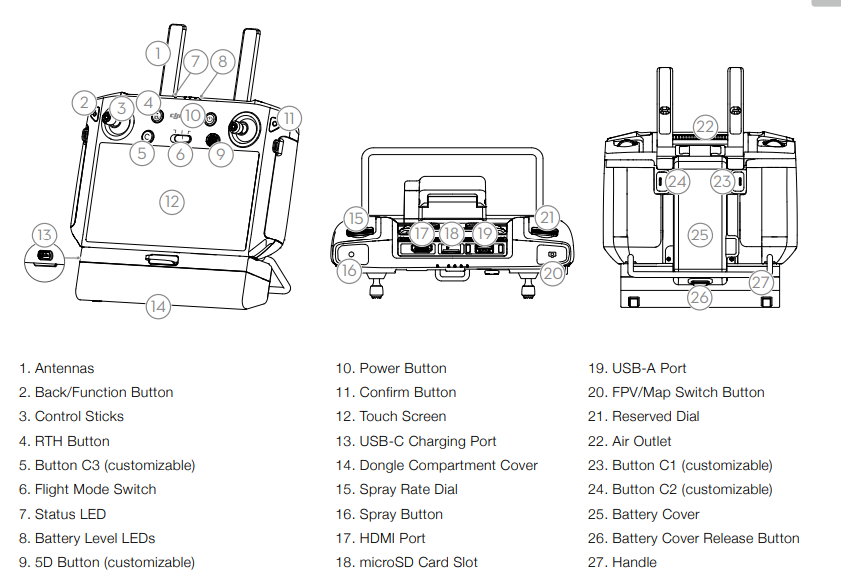 1 7 8
2 3 4 10 11
5 6 9
12
13
14
15 17 18 19 21
16 20
22
24 23
25
27
26

1. Antennas
2. Back/Function Button
3. Control Sticks
4. RTH Button
5. Button C3 (customizable)
6. Flight Mode Switch
7. Status LED
8. Battery Level LEDs
9. 5D Button (customizable)

10. Power Button
11. Confirm Button
12. Touch Screen
13. USB-C Charging Port
14. Dongle Compartment Cover
15. Spray Rate Dial
16. Spray Button
17. HDMI Port
18. microSD Card Slot

19. USB-A Port
20. FPV/Map Switch Button
21. Reserved Dial
22. Air Outlet
23. Button C1 (customizable)
24. Button C2 (customizable)
25. Battery Cover
26. Battery Cover Release Button
27. Handle