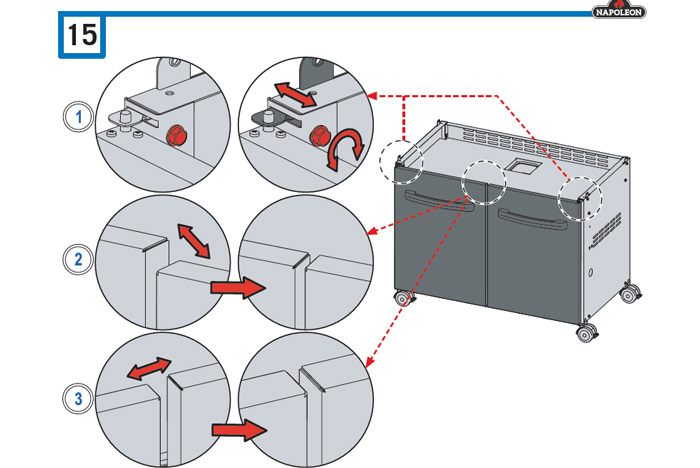 NAPOLEON

15

1

2

3