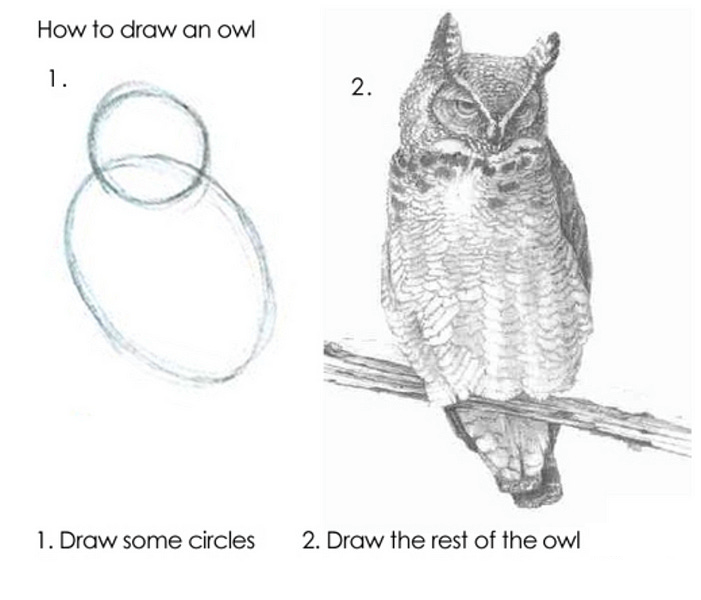 How to draw an owl

1.

2.

1. Draw some circles

2. Draw the rest of the owl